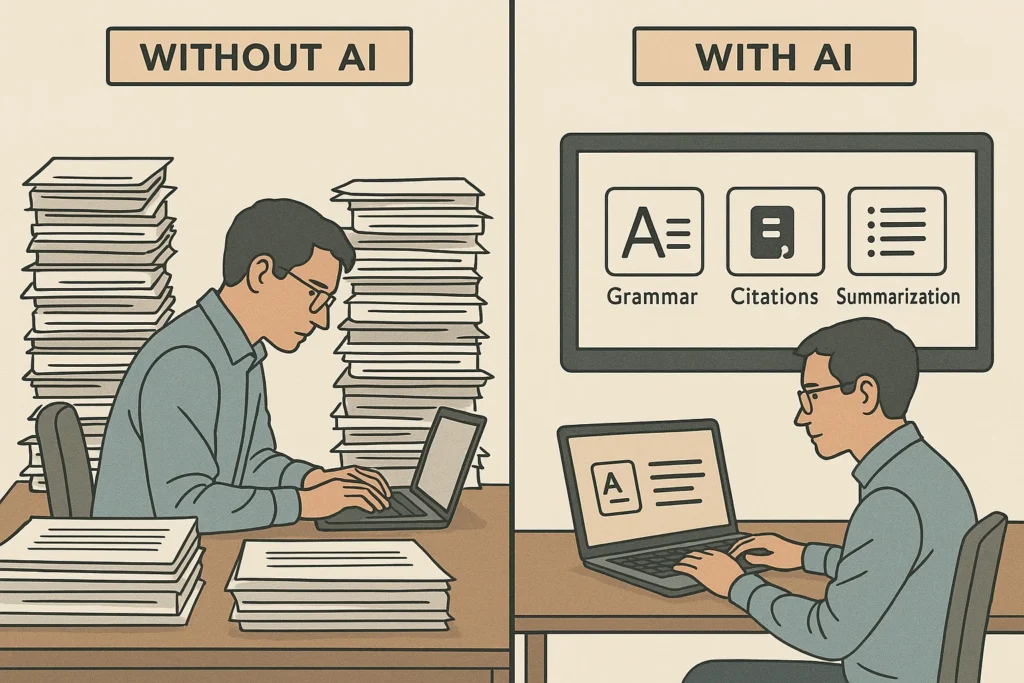 WITHOUT AI

WITH AI

A

Grammar

Citations

Summarization

A